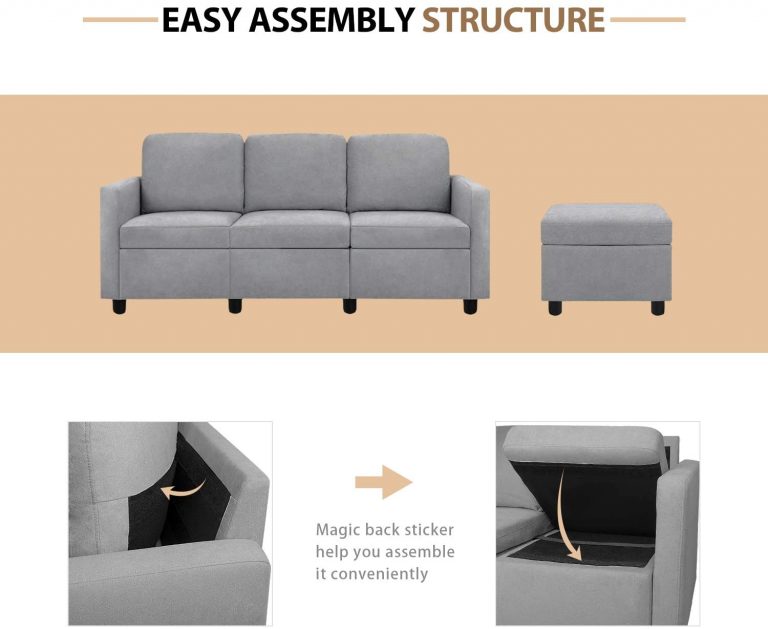 EASY ASSEMBLY STRUCTURE

Magic back sticker help you assemble it conveniently