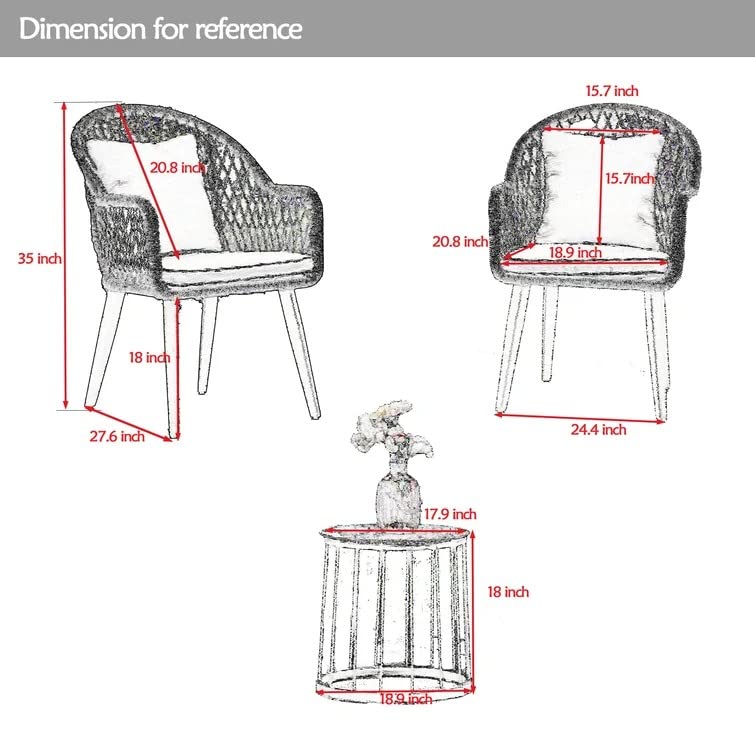 Dimension for reference

20.8 inch
35 inch
18 inch
27.6 inch

15.7 inch
15.7inch
20.8 inch
18.9 inch
24.4 inch

17.9 inch
18 inch
18.9 inch